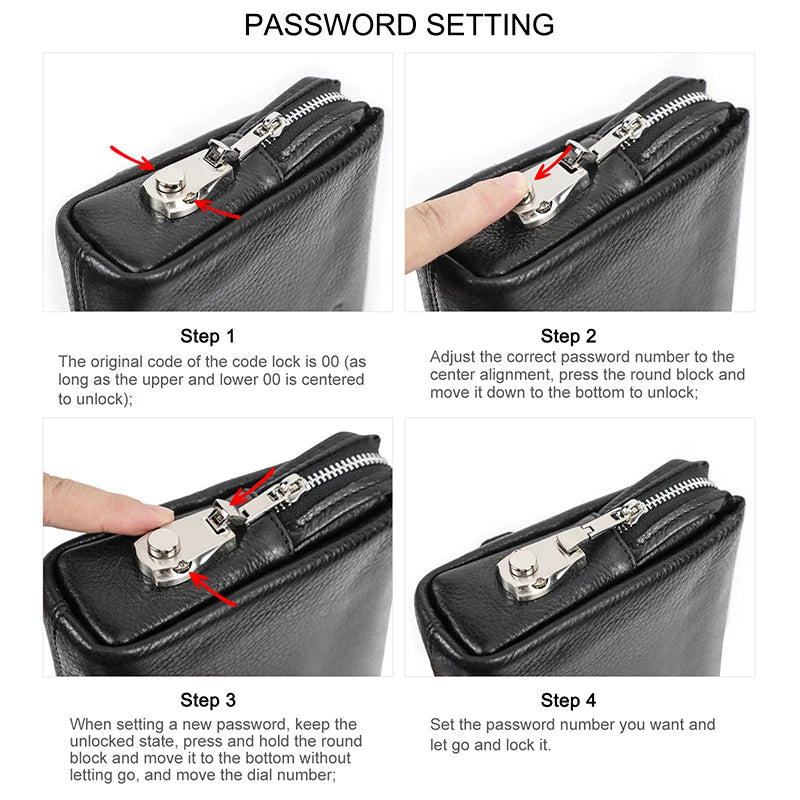 PASSWORD SETTING

Step 1
The original code of the code lock is 00 (as long as the upper and lower 00 is centered to unlock);

Step 2
Adjust the correct password number to the center alignment, press the round block and move it down to the bottom to unlock;

Step 3
When setting a new password, keep the unlocked state, press and hold the round block and move it to the bottom without letting go, and move the dial number;

Step 4
Set the password number you want and let go and lock it.